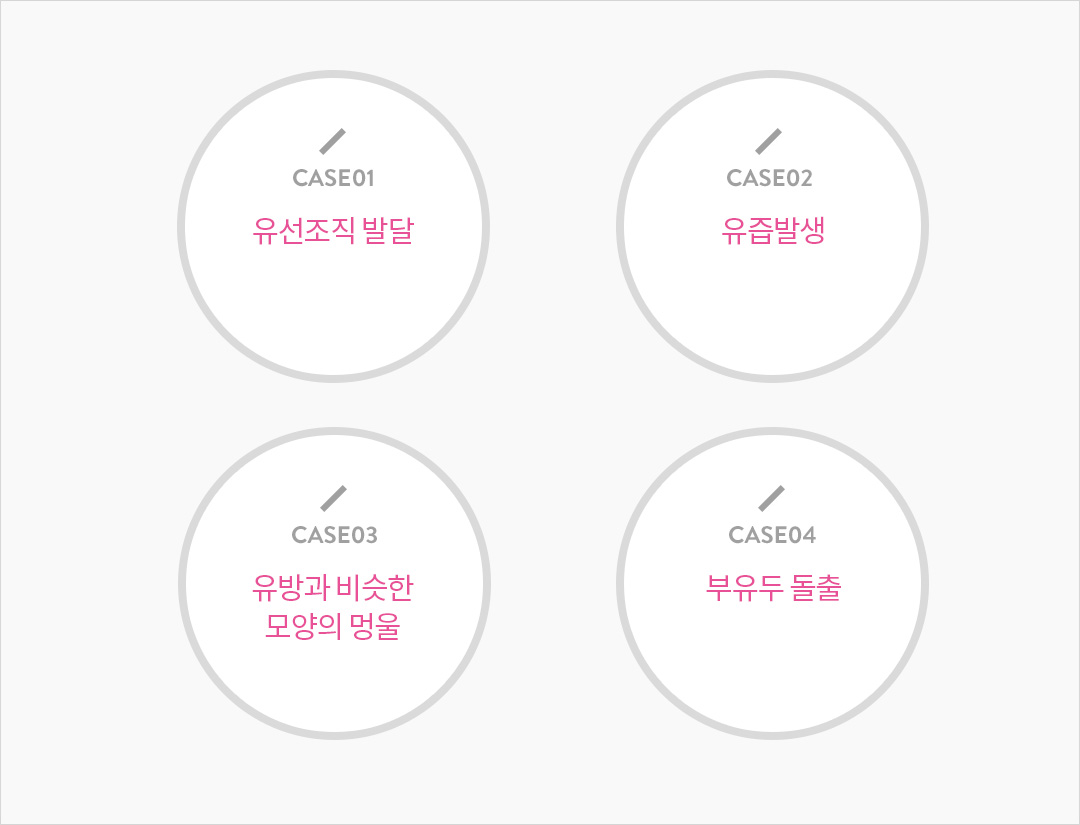 CASE01

유선조직 발달

CASE02

유즙발생

CASE03

유방과 비슷한
모양의 멍울

CASE04

부유두 돌출